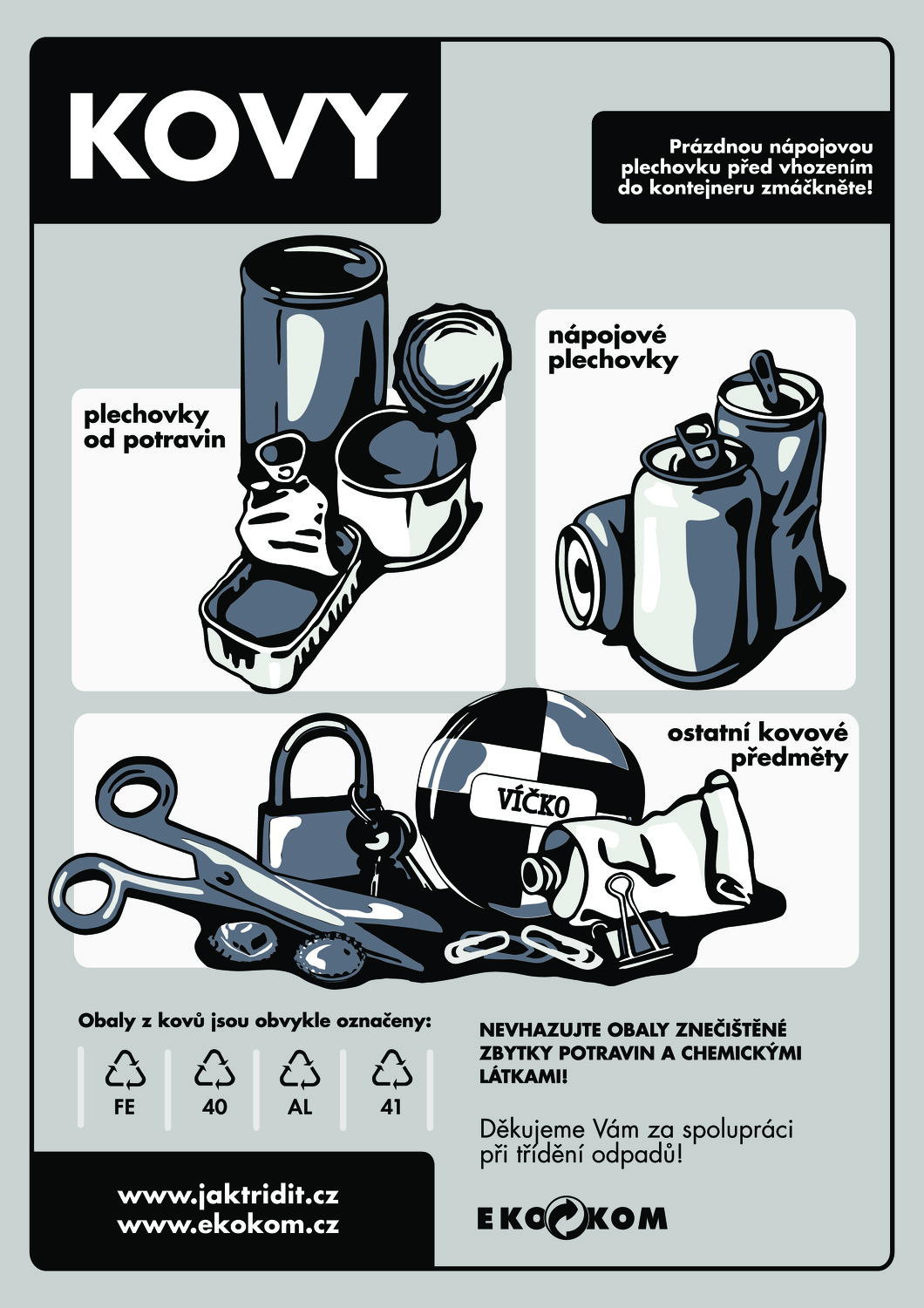 KOVY

Prázdnou nápojovou plechovku před vhozením do kontejneru zmáčkněte!

plechovky od potravin

nápojové plechovky

ostatní kovové předměty

VÍČKO

Obaly z kovů jsou obvykle označeny:

FE

40

AL

41

NEVHAZUJTE OBALY ZNEČIŠTĚNÉ ZBYTKY POTRAVIN A CHEMICKÝMI LÁTKAMI!

Děkujeme Vám za spolupráci při třídění odpadů!

www.jaktridit.cz
www.ekokom.cz

EKOKOM